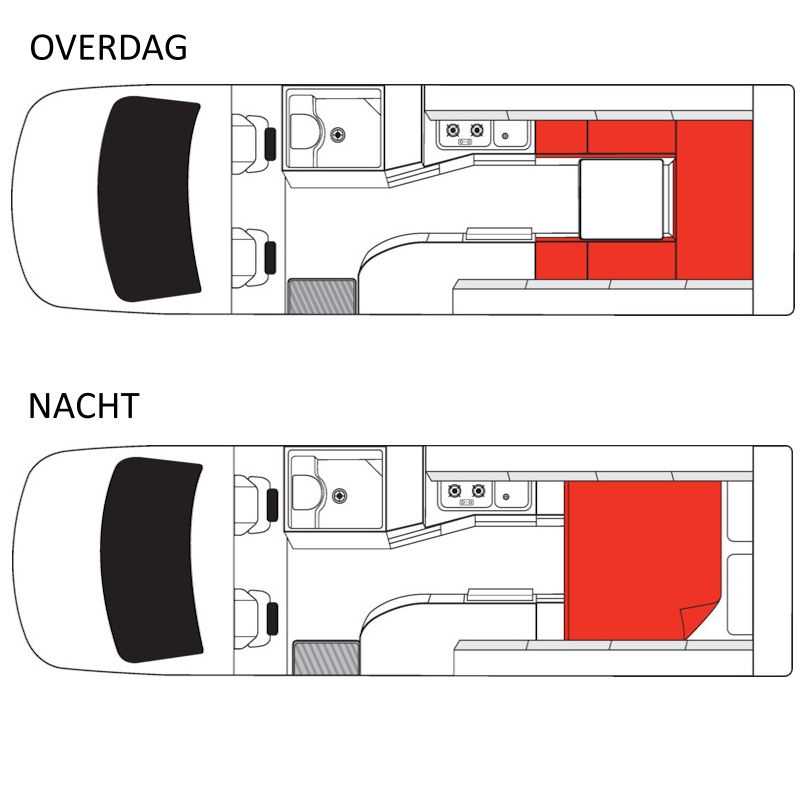 OVERDAG

NACHT